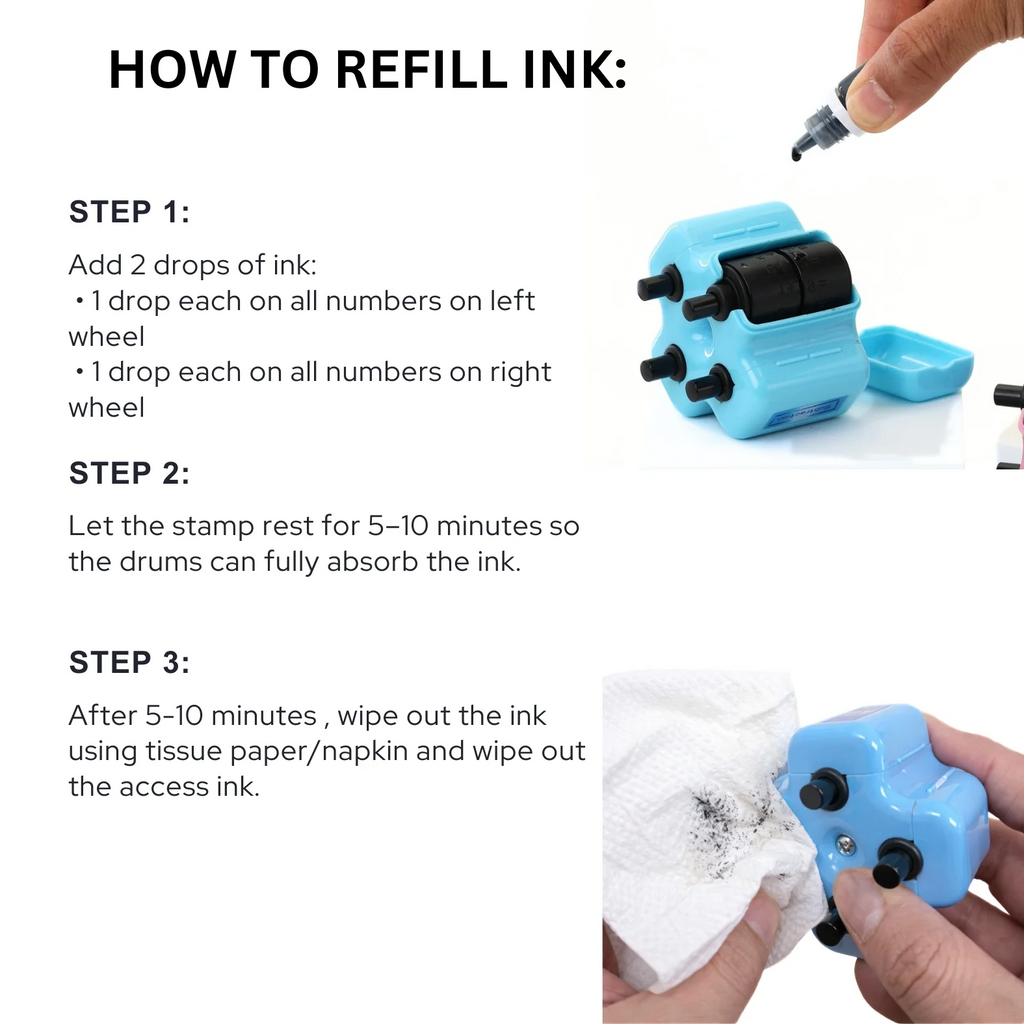 HOW TO REFILL INK:

STEP 1:

Add 2 drops of ink:
• 1 drop each on all numbers on left wheel
• 1 drop each on all numbers on right wheel

STEP 2:

Let the stamp rest for 5–10 minutes so the drums can fully absorb the ink.

STEP 3:

After 5-10 minutes , wipe out the ink using tissue paper/napkin and wipe out the access ink.