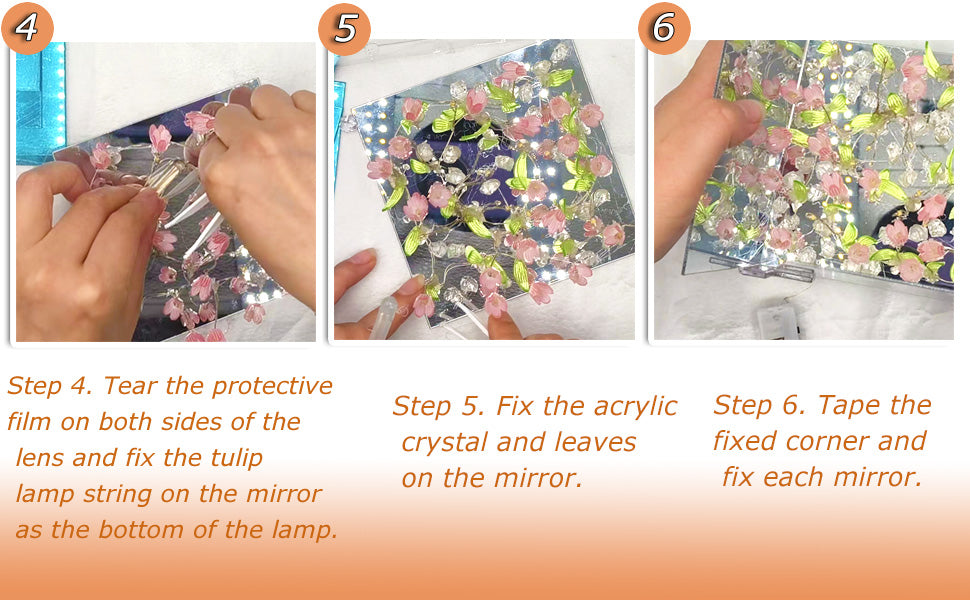 4

5

6

Step 4. Tear the protective film on both sides of the lens and fix the tulip lamp string on the mirror as the bottom of the lamp.

Step 5. Fix the acrylic crystal and leaves on the mirror.

Step 6. Tape the fixed corner and fix each mirror.