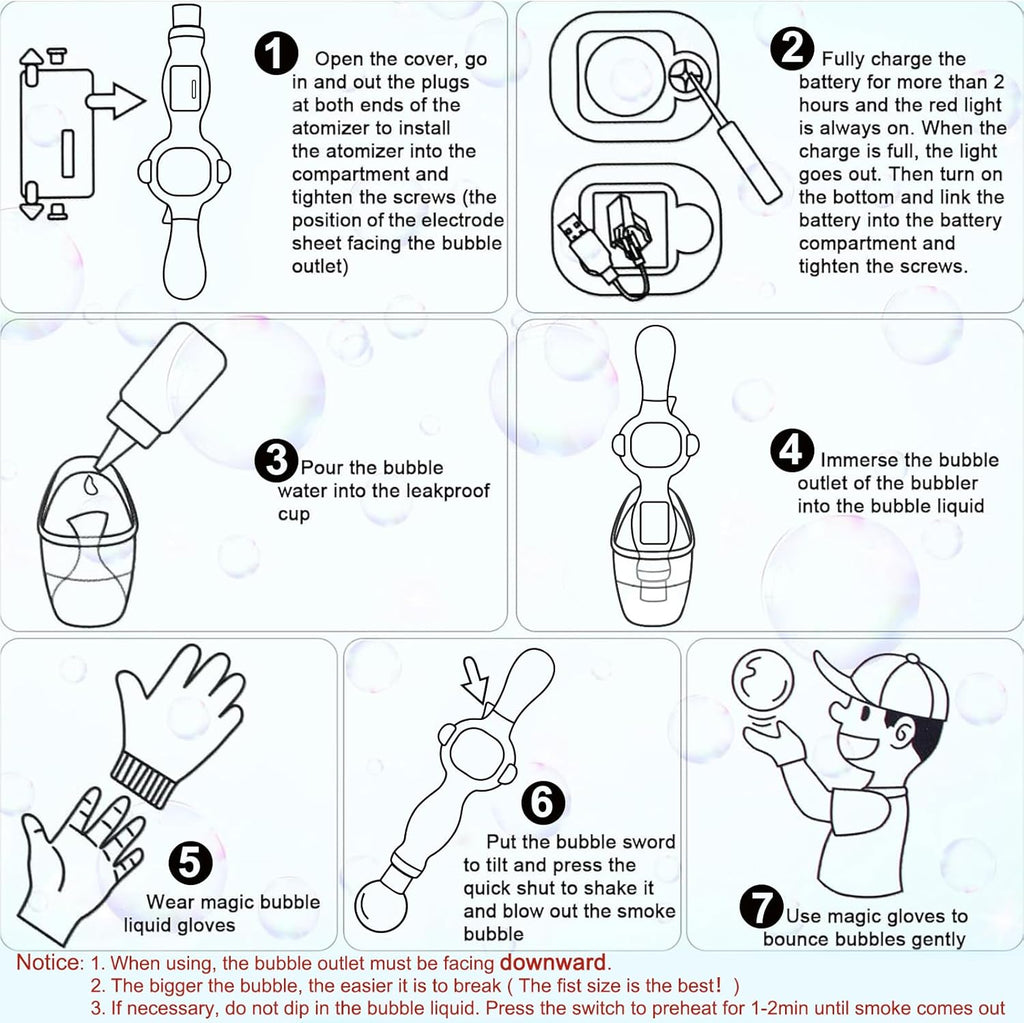 1 Open the cover, go in and out the plugs at both ends of the atomizer to install the atomizer into the compartment and tighten the screws (the position of the electrode sheet facing the bubble outlet)

2 Fully charge the battery for more than 2 hours and the red light is always on. When the charge is full, the light goes out. Then turn on the bottom and link the battery into the battery compartment and tighten the screws.

3 Pour the bubble water into the leakproof cup

4 Immerse the bubble outlet of the bubbler into the bubble liquid

5 Wear magic bubble liquid gloves

6 Put the bubble sword to tilt and press the quick shut to shake it and blow out the smoke bubble

7 Use magic gloves to bounce bubbles gently

Notice: 1. When using, the bubble outlet must be facing downward.
2. The bigger the bubble, the easier it is to break ( The fist size is the best! )
3. If necessary, do not dip in the bubble liquid. Press the switch to preheat for 1-2min until smoke comes out