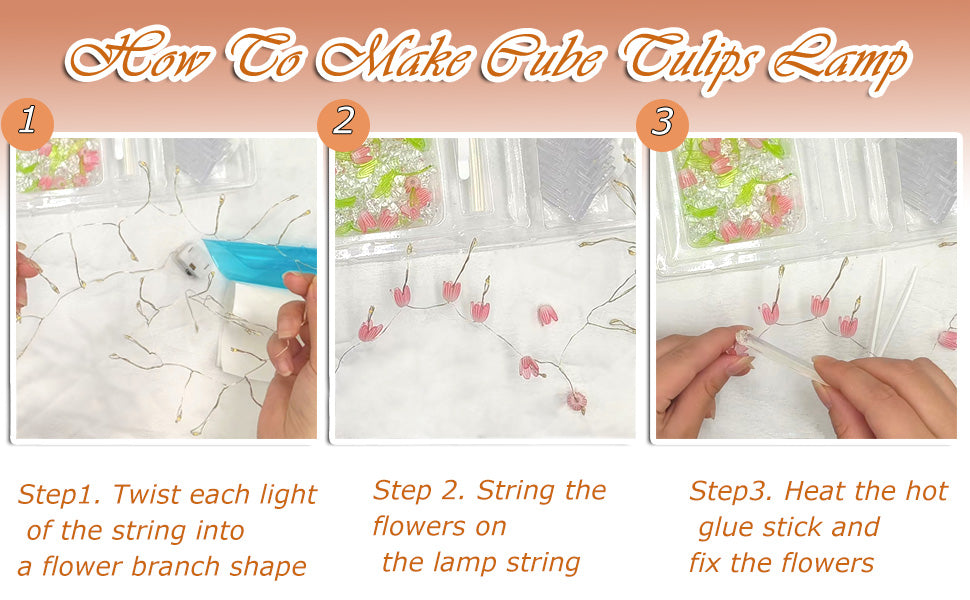 How To Make Cube Tulips Lamp

1

2

3

Step1. Twist each light of the string into a flower branch shape

Step 2. String the flowers on the lamp string

Step3. Heat the hot glue stick and fix the flowers