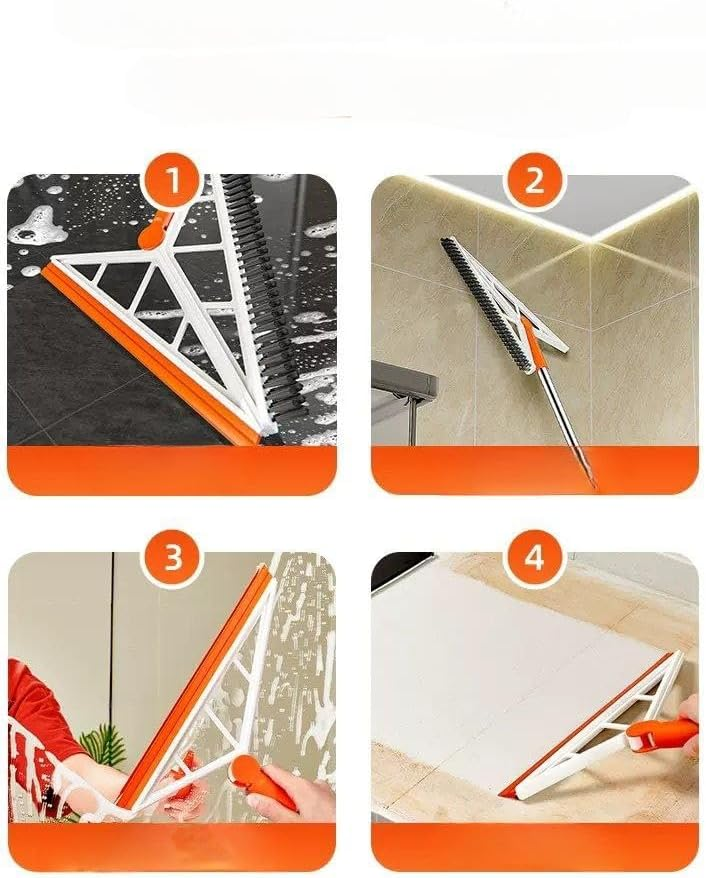 1

2

3

4