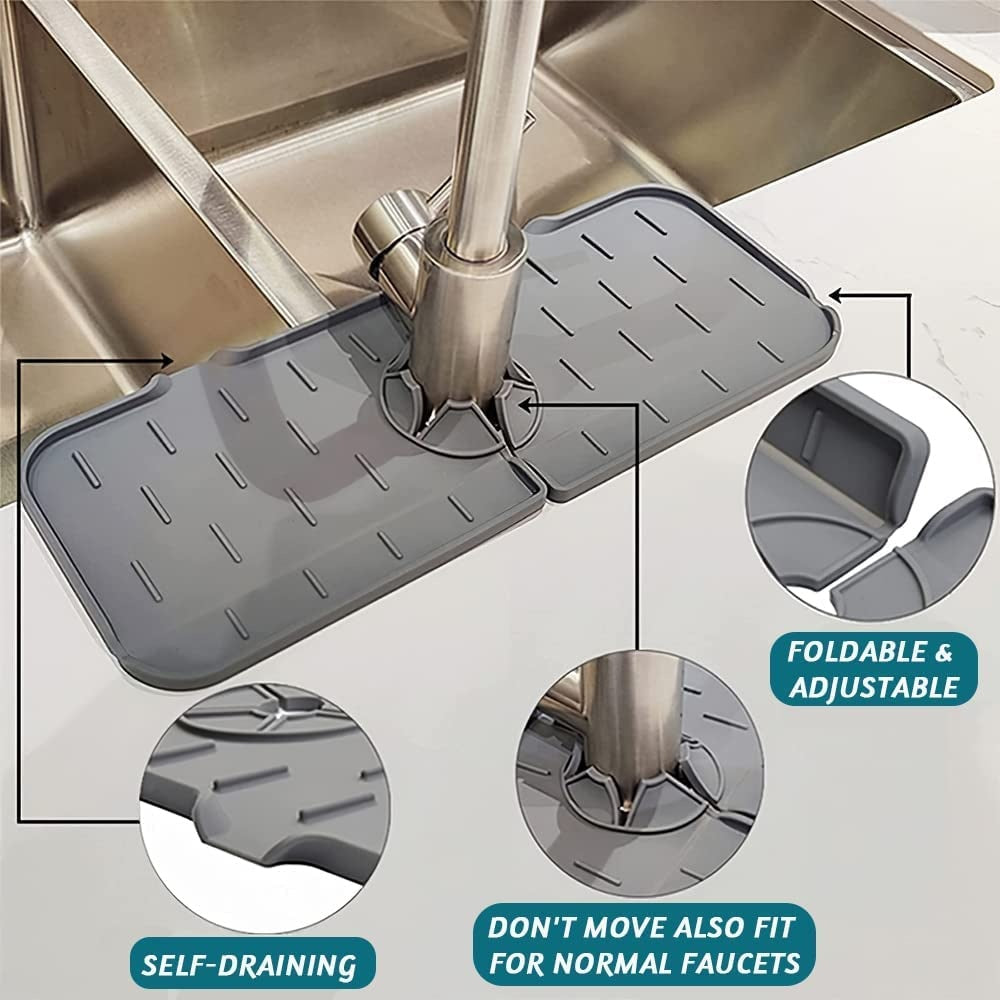 FOLDABLE &
ADJUSTABLE

SELF-DRAINING

DON'T MOVE ALSO FIT
FOR NORMAL FAUCETS