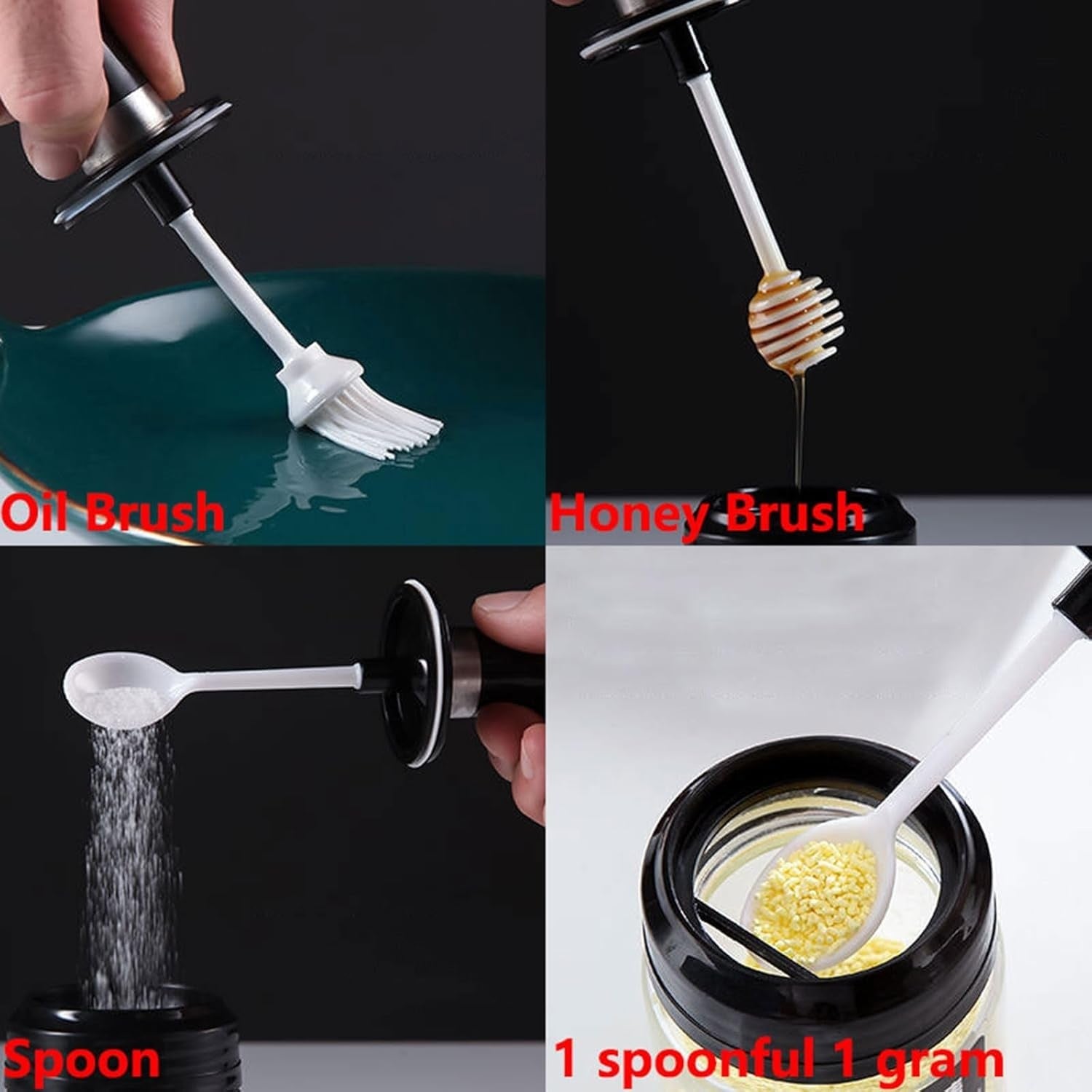 Oil Brush

Honey Brush

Spoon

1 spoonful 1 gram