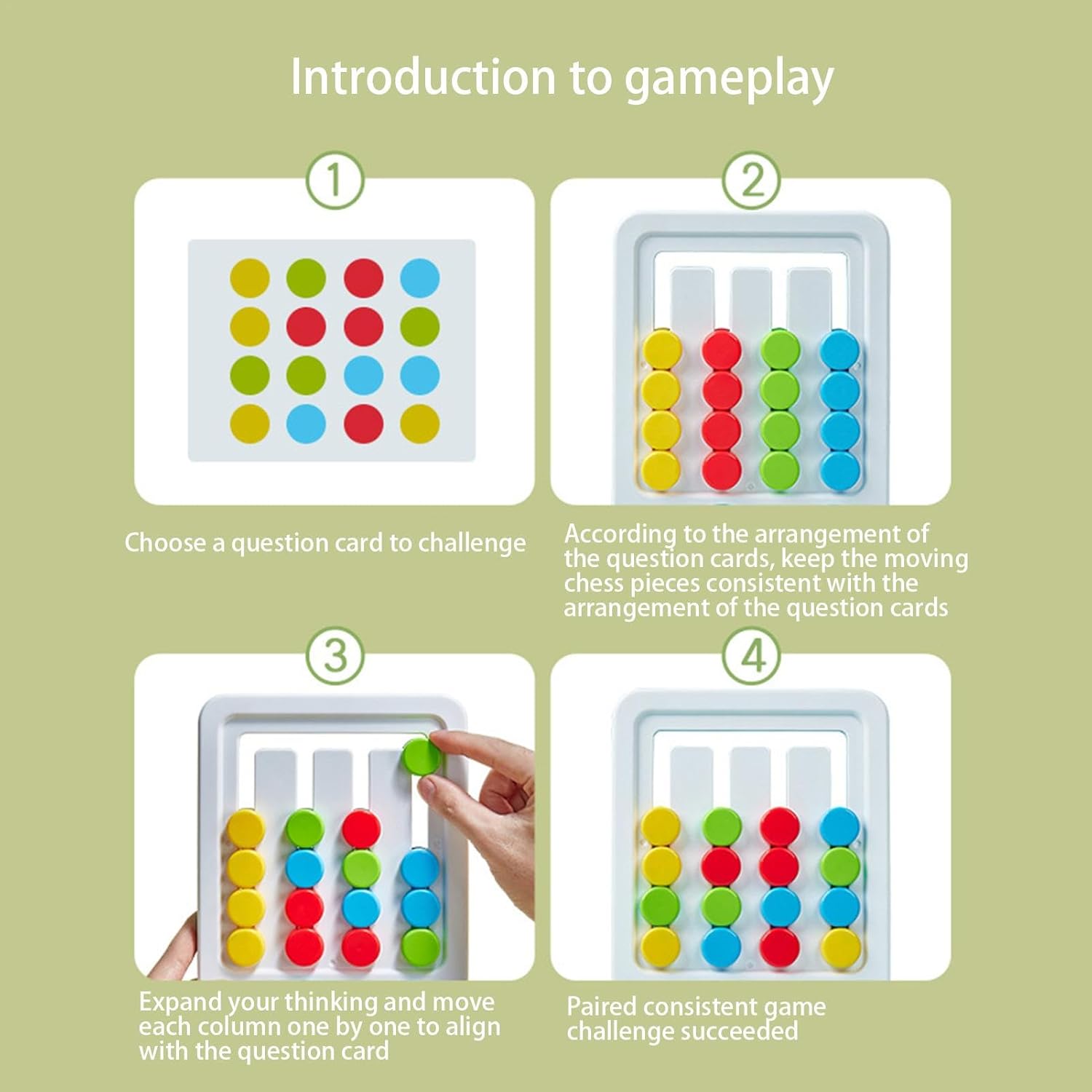 Introduction to gameplay

1

Choose a question card to challenge

2

According to the arrangement of the question cards, keep the moving chess pieces consistent with the arrangement of the question cards

3

Expand your thinking and move each column one by one to align with the question card

4

Paired consistent game challenge succeeded