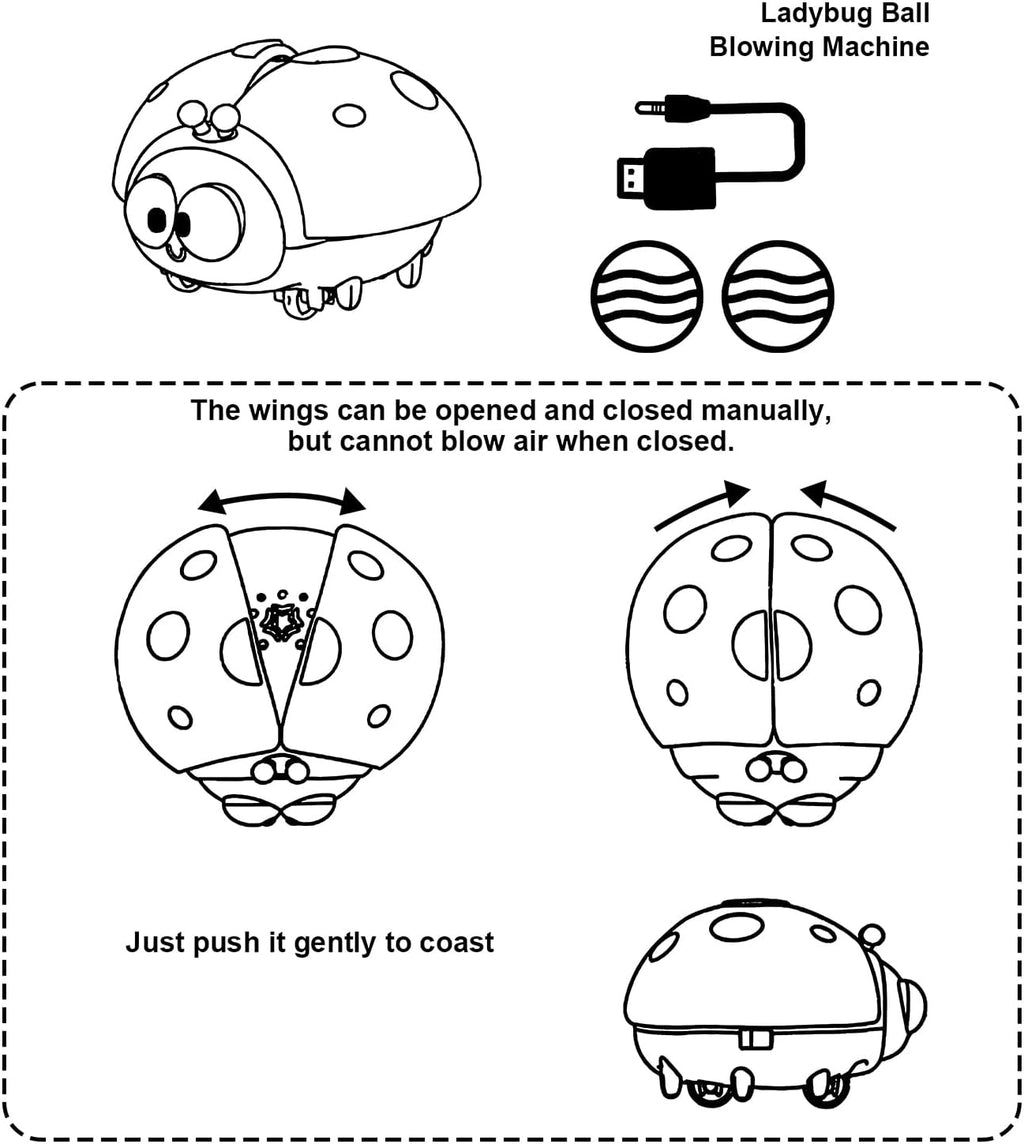 Ladybug Ball
Blowing Machine

The wings can be opened and closed manually, but cannot blow air when closed.

Just push it gently to coast