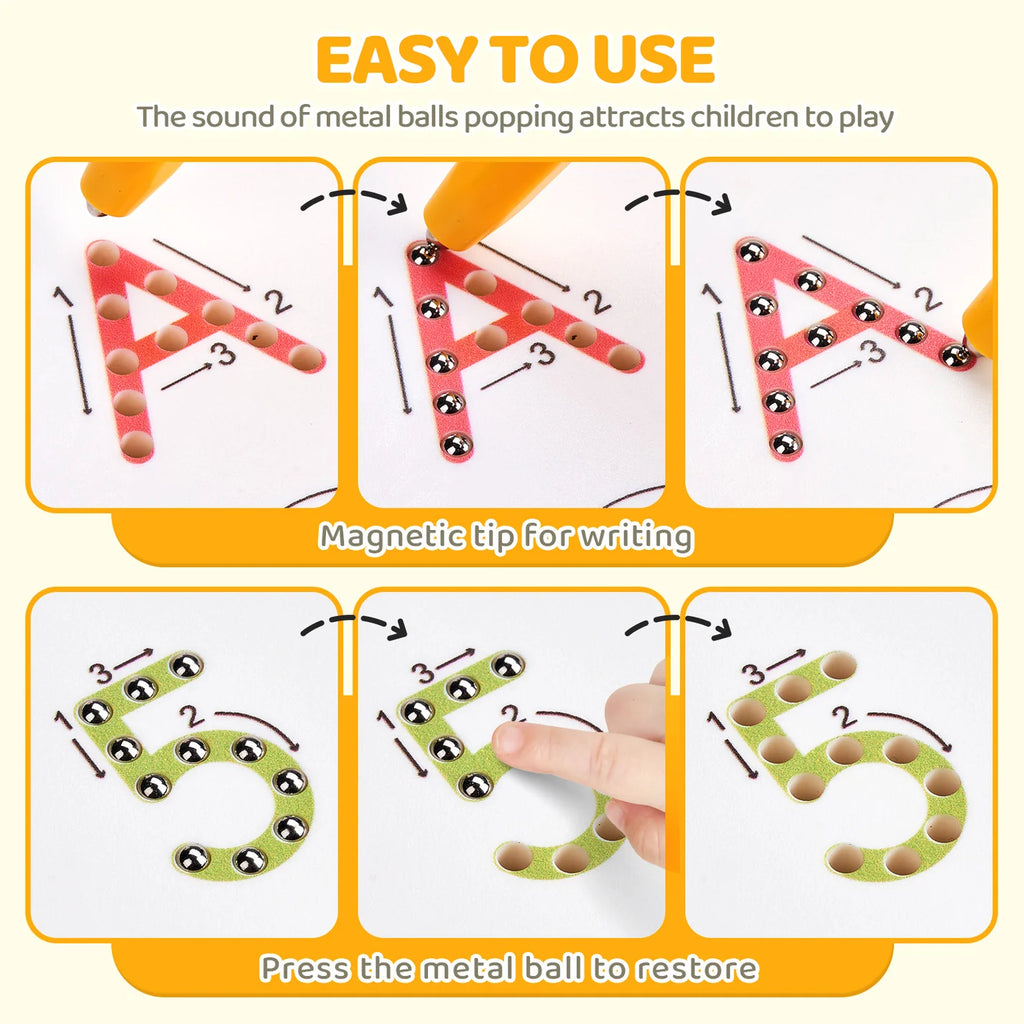 EASY TO USE

The sound of metal balls popping attracts children to play

1
2
3

1
2
3

1
2
3

Magnetic tip for writing

3
1
2

3
1
2

3
1
2

Press the metal ball to restore